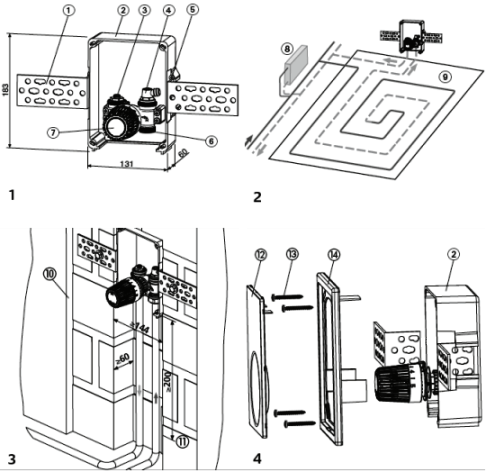 1 2 3 4 5

183

7

6

131

60

1

8

9

2

10

≥144

≥60

≥200

11

3

12 13 14 2

4